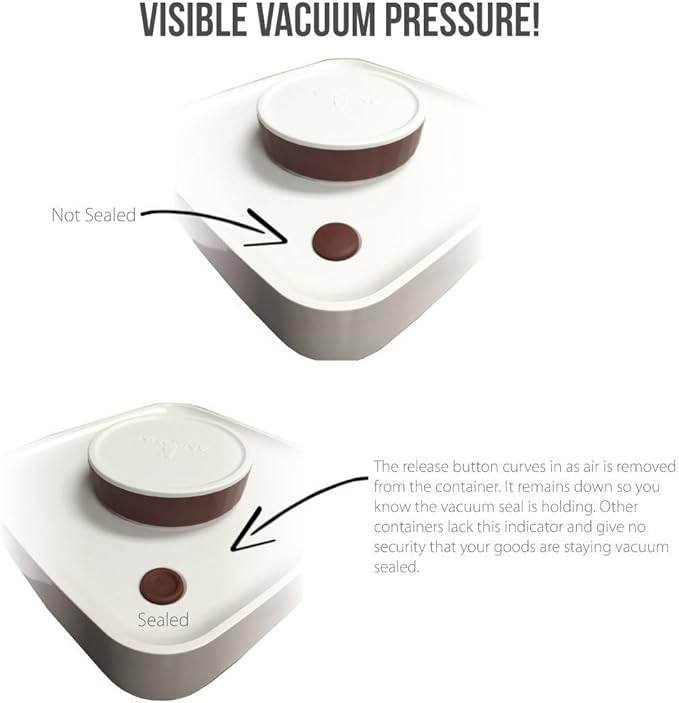 VISIBLE VACUUM PRESSURE!

Not Sealed

The release button curves in as air is removed from the container. It remains down so you know the vacuum seal is holding. Other containers lack this indicator and give no security that your goods are staying vacuum sealed.

Sealed